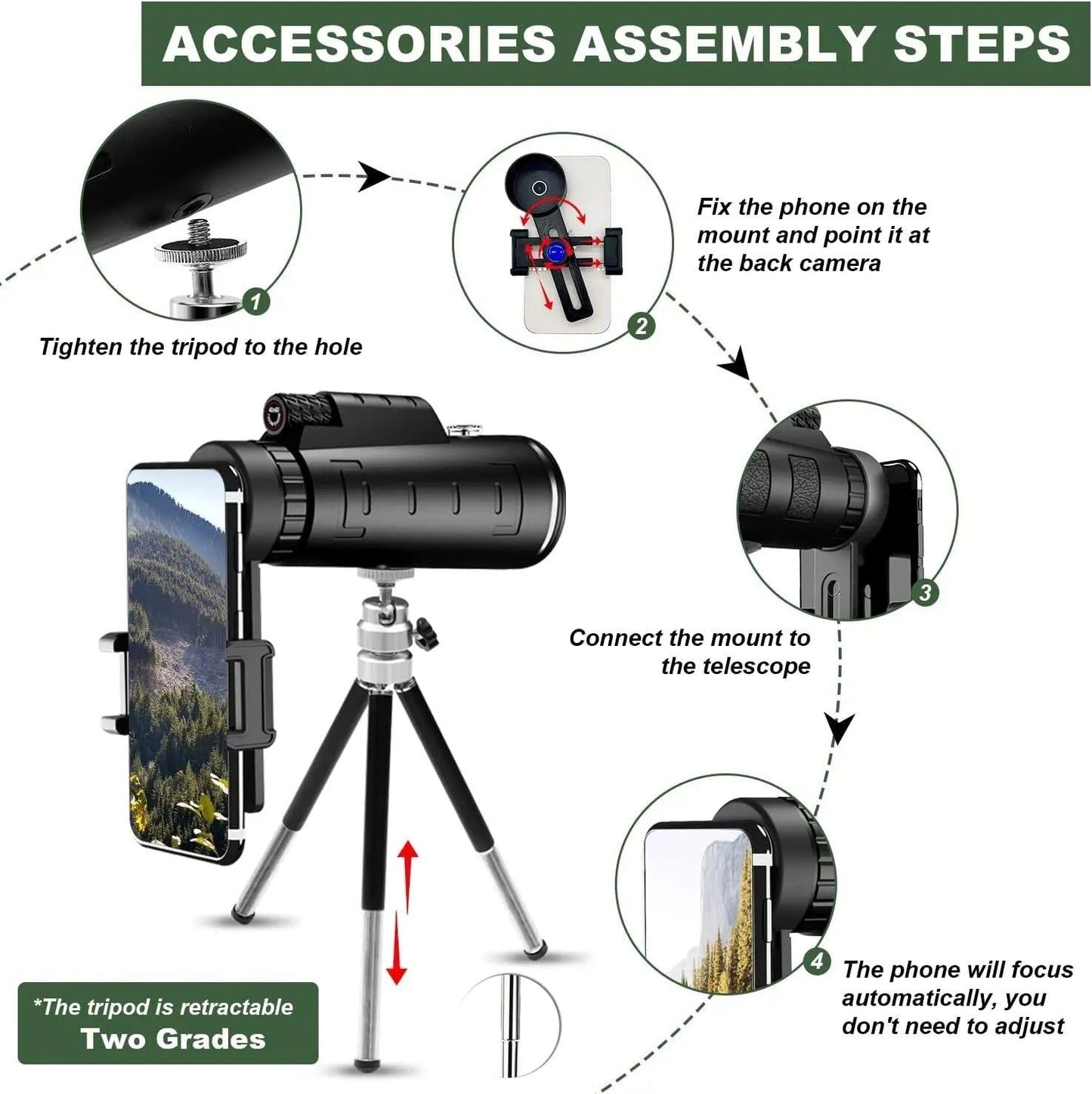 ACCESSORIES ASSEMBLY STEPS

1

Tighten the tripod to the hole

2

Fix the phone on the mount and point it at the back camera

3

Connect the mount to the telescope

4

The phone will focus automatically, you don't need to adjust

*The tripod is retractable
Two Grades