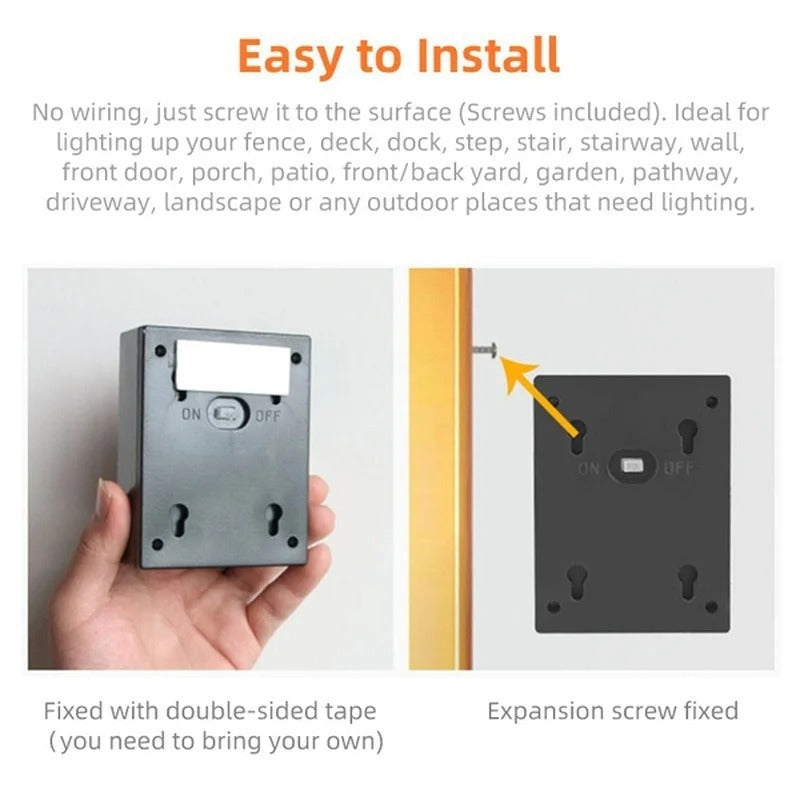 Easy to Install

No wiring, just screw it to the surface (Screws included). Ideal for lighting up your fence, deck, dock, step, stair, stairway, wall, front door, porch, patio, front/back yard, garden, pathway, driveway, landscape or any outdoor places that need lighting.

ON OFF

ON OFF

Fixed with double-sided tape (you need to bring your own)

Expansion screw fixed