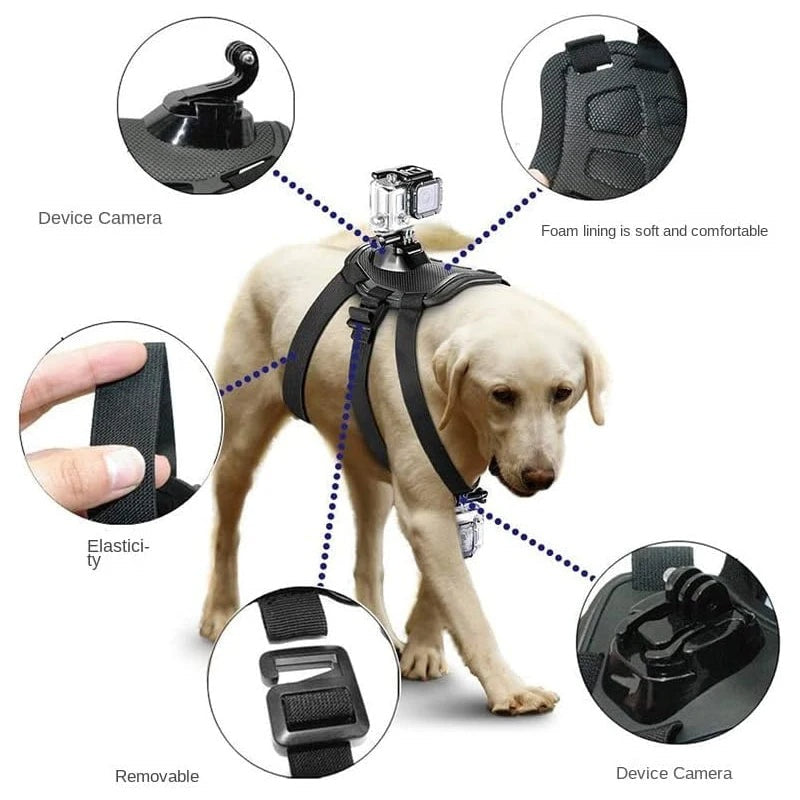 Device Camera

Foam lining is soft and comfortable

Elasticity

Removable

Device Camera