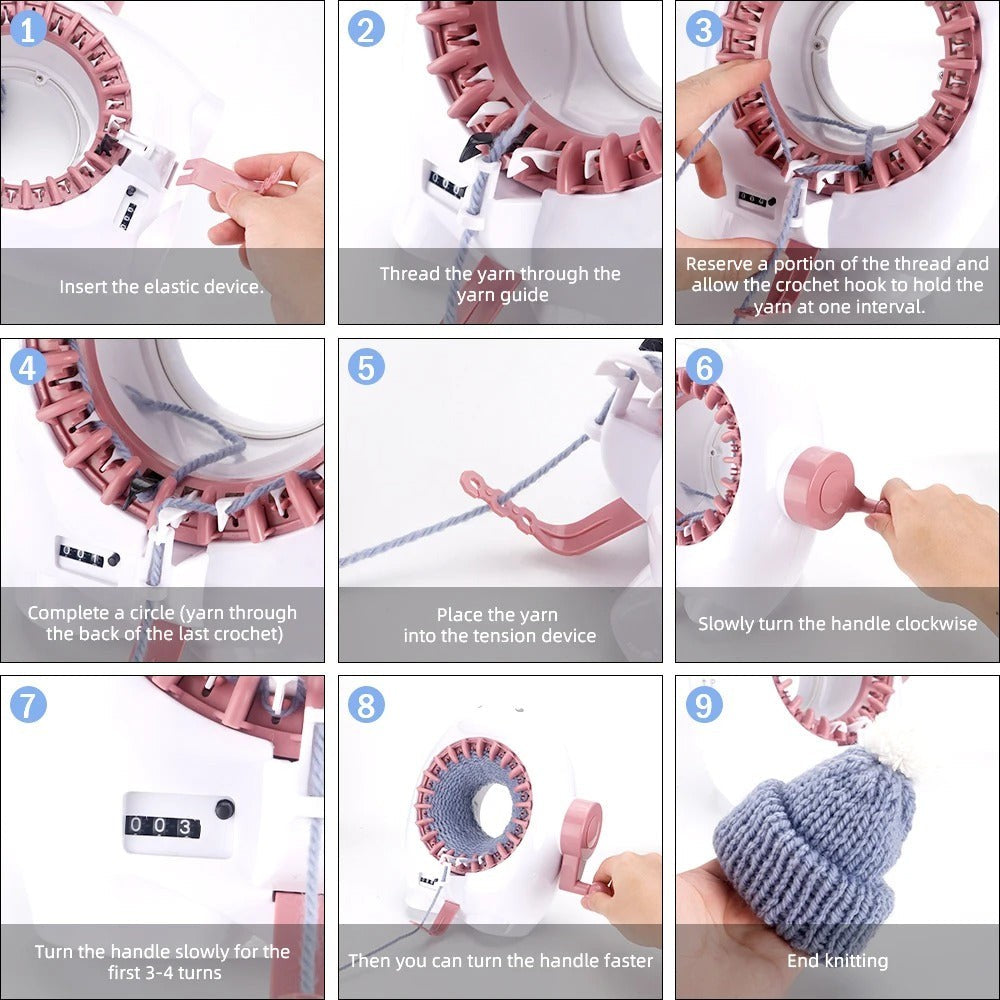 1
Insert the elastic device.

2
Thread the yarn through the yarn guide

3
Reserve a portion of the thread and allow the crochet hook to hold the yarn at one interval.

4
Complete a circle (yarn through the back of the last crochet)

5
Place the yarn into the tension device

6
Slowly turn the handle clockwise

7
003
Turn the handle slowly for the first 3-4 turns

8
Then you can turn the handle faster

9
End knitting